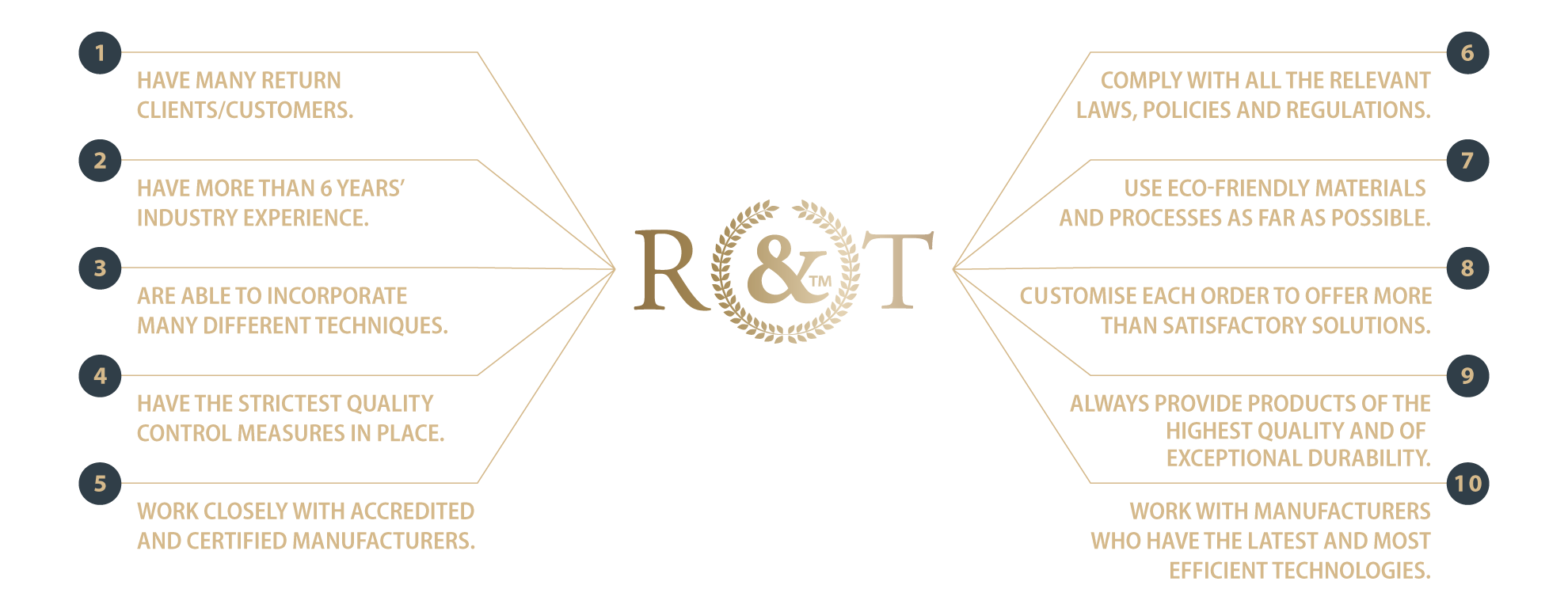 1
HAVE MANY RETURN CLIENTS/CUSTOMERS.

2
HAVE MORE THAN 6 YEARS' INDUSTRY EXPERIENCE.

3
ARE ABLE TO INCORPORATE MANY DIFFERENT TECHNIQUES.

4
HAVE THE STRICTEST QUALITY CONTROL MEASURES IN PLACE.

5
WORK CLOSELY WITH ACCREDITED AND CERTIFIED MANUFACTURERS.

R&T TM

6
COMPLY WITH ALL THE RELEVANT LAWS, POLICIES AND REGULATIONS.

7
USE ECO-FRIENDLY MATERIALS AND PROCESSES AS FAR AS POSSIBLE.

8
CUSTOMISE EACH ORDER TO OFFER MORE THAN SATISFACTORY SOLUTIONS.

9
ALWAYS PROVIDE PRODUCTS OF THE HIGHEST QUALITY AND OF EXCEPTIONAL DURABILITY.

10
WORK WITH MANUFACTURERS WHO HAVE THE LATEST AND MOST EFFICIENT TECHNOLOGIES.